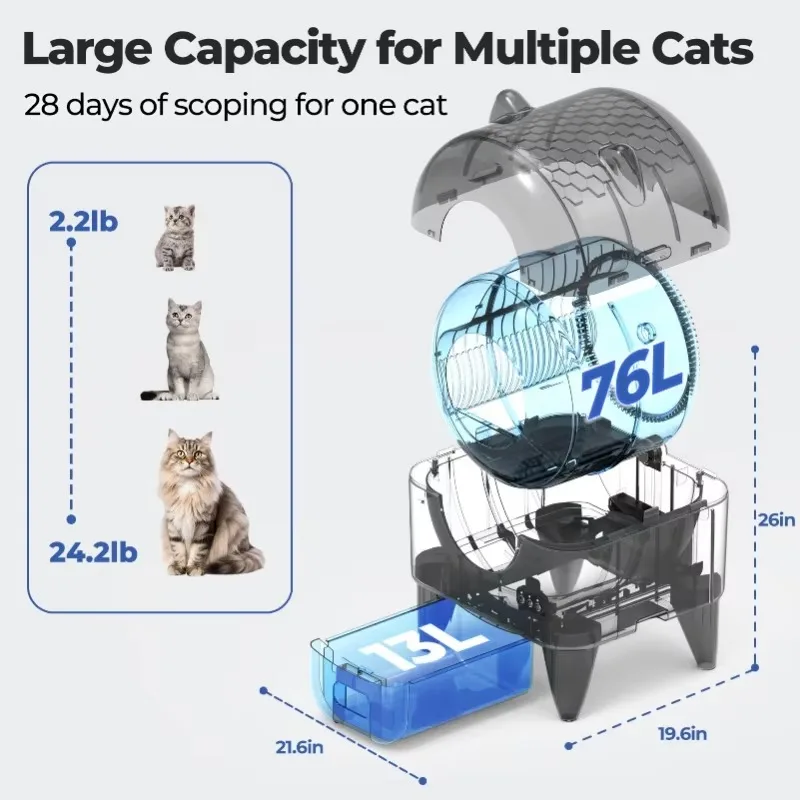 Large Capacity for Multiple Cats

28 days of scoping for one cat

2.2lb

24.2lb

76L

13L

26in

21.6in

19.6in